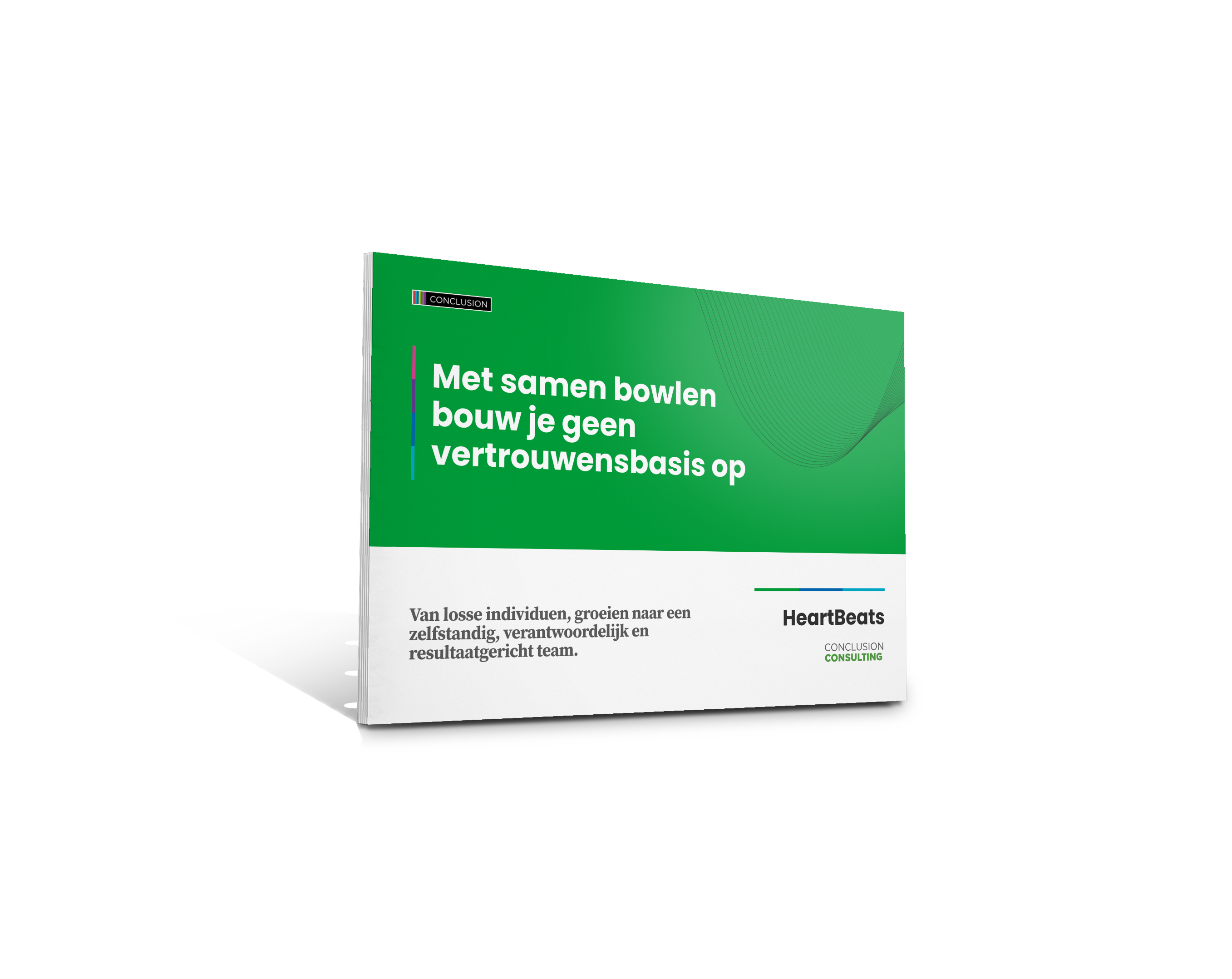 CONCLUSION

Met samen bowlen bouw je geen vertrouwensbasis op

Van losse individuen, groeien naar een zelfstandig, verantwoordelijk en resultaatgericht team.

HeartBeats

CONCLUSION
CONSULTING